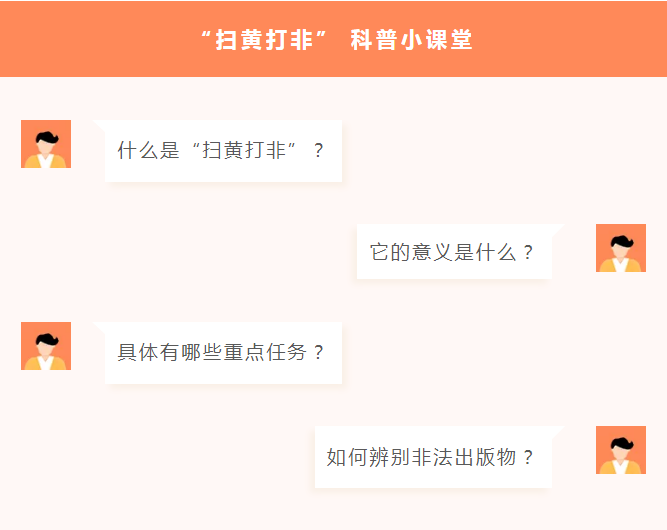 “扫黄打非” 科普小课堂

什么是“扫黄打非”？

它的意义是什么？

具体有哪些重点任务？

如何辨别非法出版物？